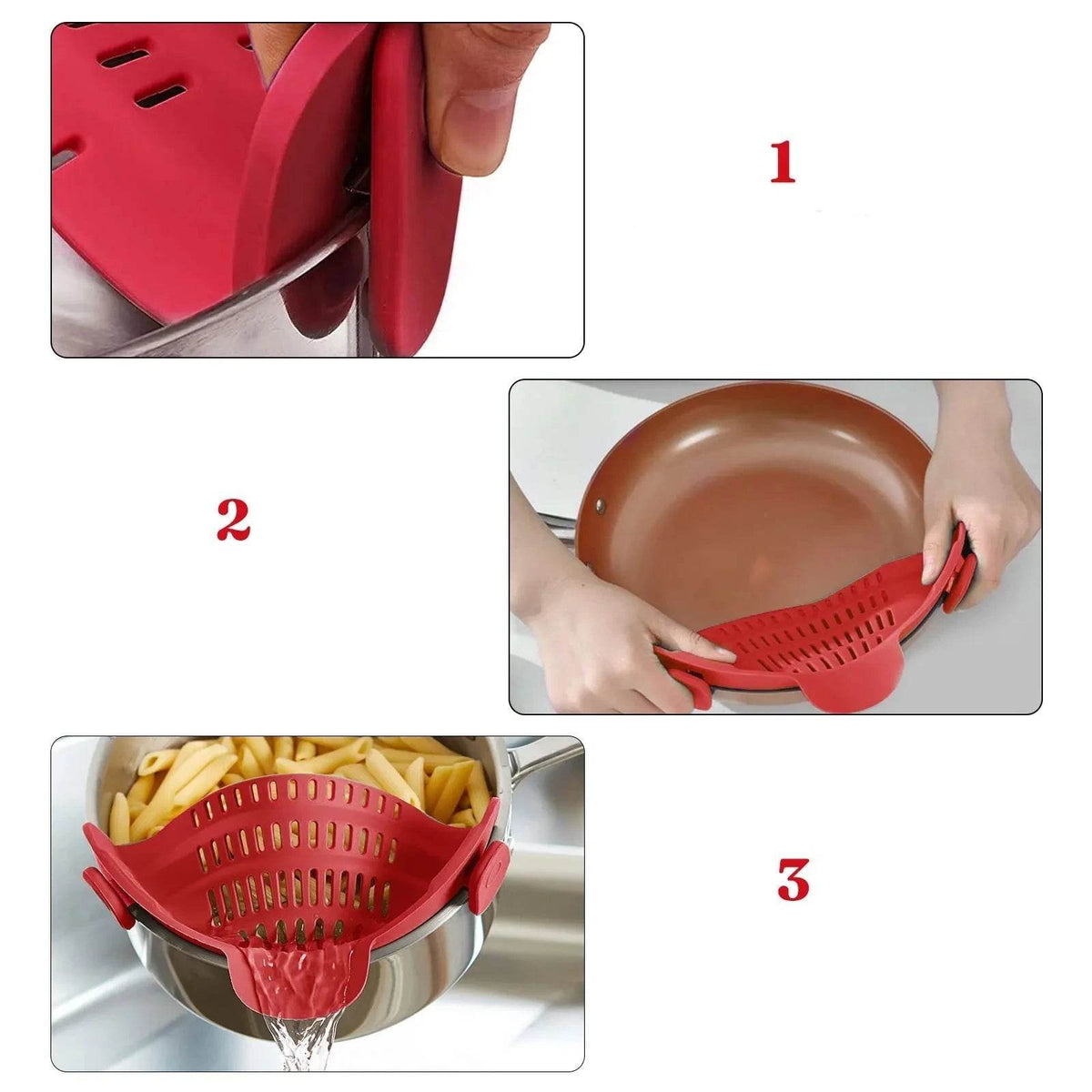 1

2

3