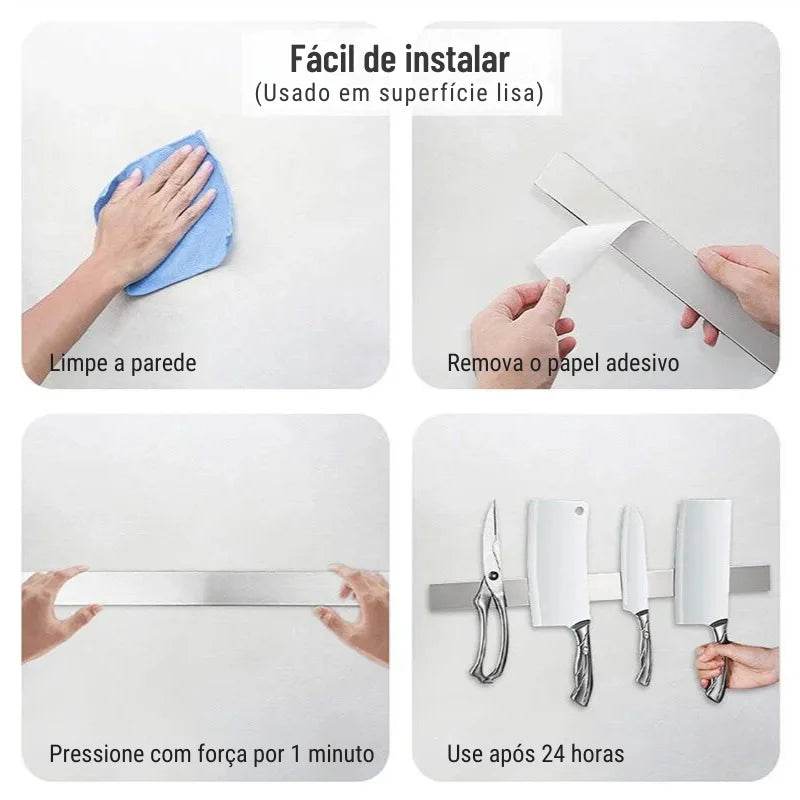 Fácil de instalar
(Usado em superfície lisa)

Limpe a parede

Remova o papel adesivo

Pressione com força por 1 minuto

Use após 24 horas