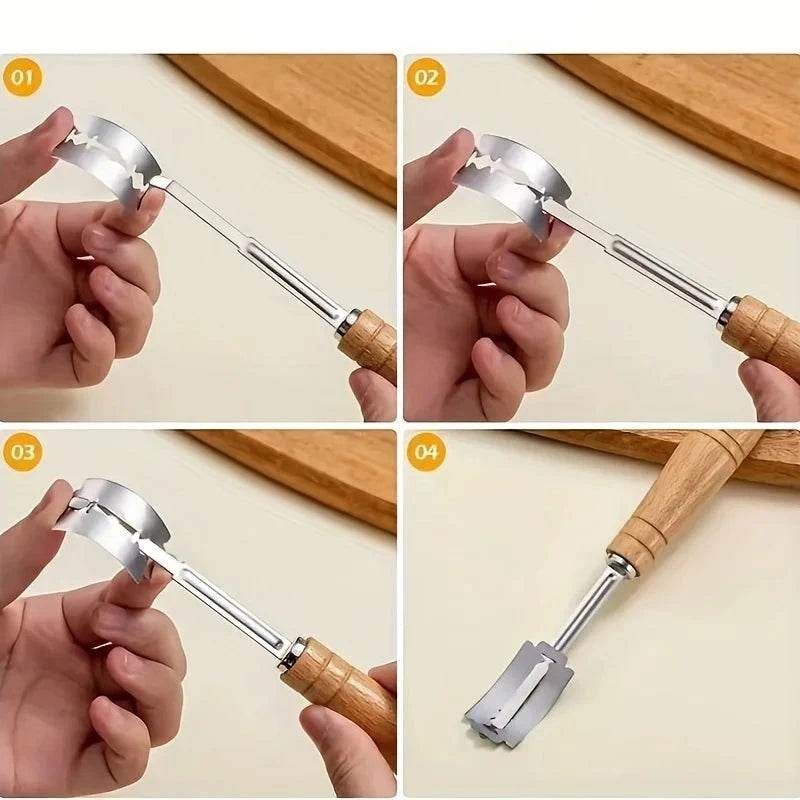 01

02

03

04